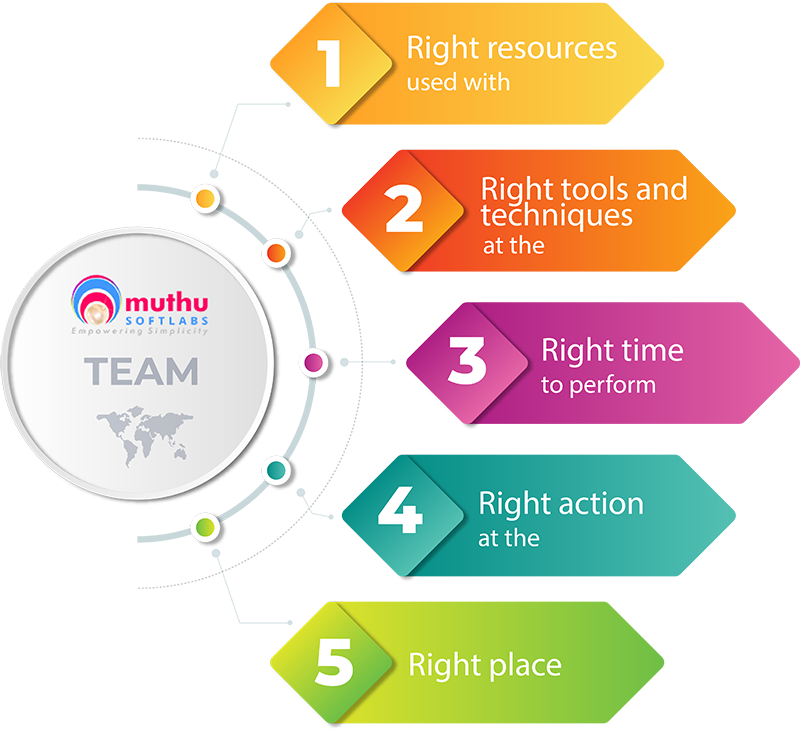 muthu
SOFTLABS
Empowering Simplicity

TEAM

1 Right resources used with

2 Right tools and techniques at the

3 Right time to perform

4 Right action at the

5 Right place